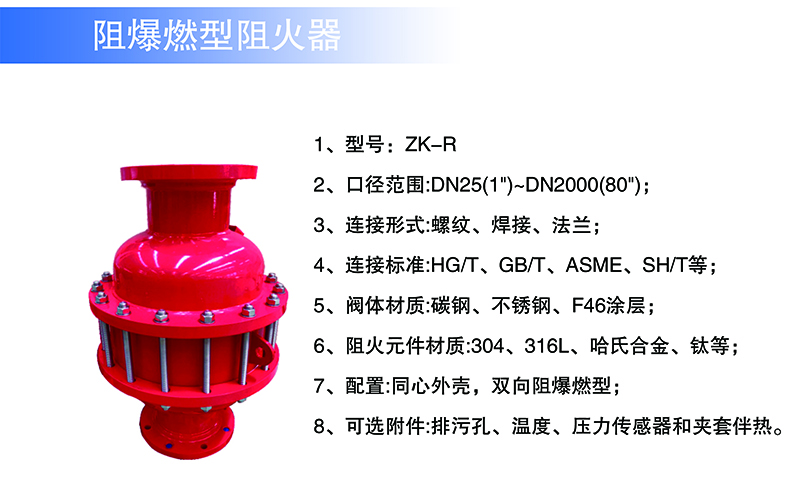 阻爆燃型阻火器

1、型号：ZK-R

2、口径范围:DN25(1")~DN2000(80")；

3、连接形式:螺纹、焊接、法兰；

4、连接标准:HG/T、GB/T、ASME、SH/T等；

5、阀体材质:碳钢、不锈钢、F46涂层；

6、阻火元件材质:304、316L、哈氏合金、钛等；

7、配置:同心外壳，双向阻爆燃型；

8、可选附件:排污孔、温度、压力传感器和夹套伴热。